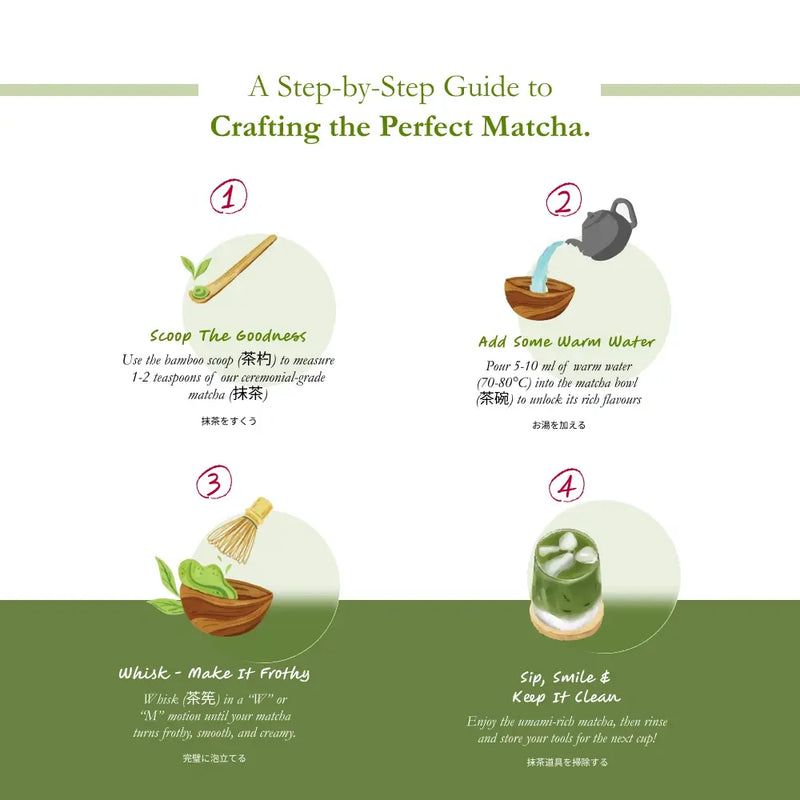 A Step-by-Step Guide to
Crafting the Perfect Matcha.

1

Scoop The Goodness

Use the bamboo scoop (茶杓) to measure 1-2 teaspoons of our ceremonial-grade matcha (抹茶)

抹茶をすくう

2

Add Some Warm Water

Pour 5-10 ml of warm water (70-80°C) into the matcha bowl (茶碗) to unlock its rich flavours

お湯を加える

3

Whisk - Make It Frothy

Whisk (茶筅) in a "W" or "M" motion until your matcha turns frothy, smooth, and creamy.

完璧に泡立てる

4

Sip, Smile & Keep It Clean

Enjoy the umami-rich matcha, then rinse and store your tools for the next cup!

抹茶道具を掃除する