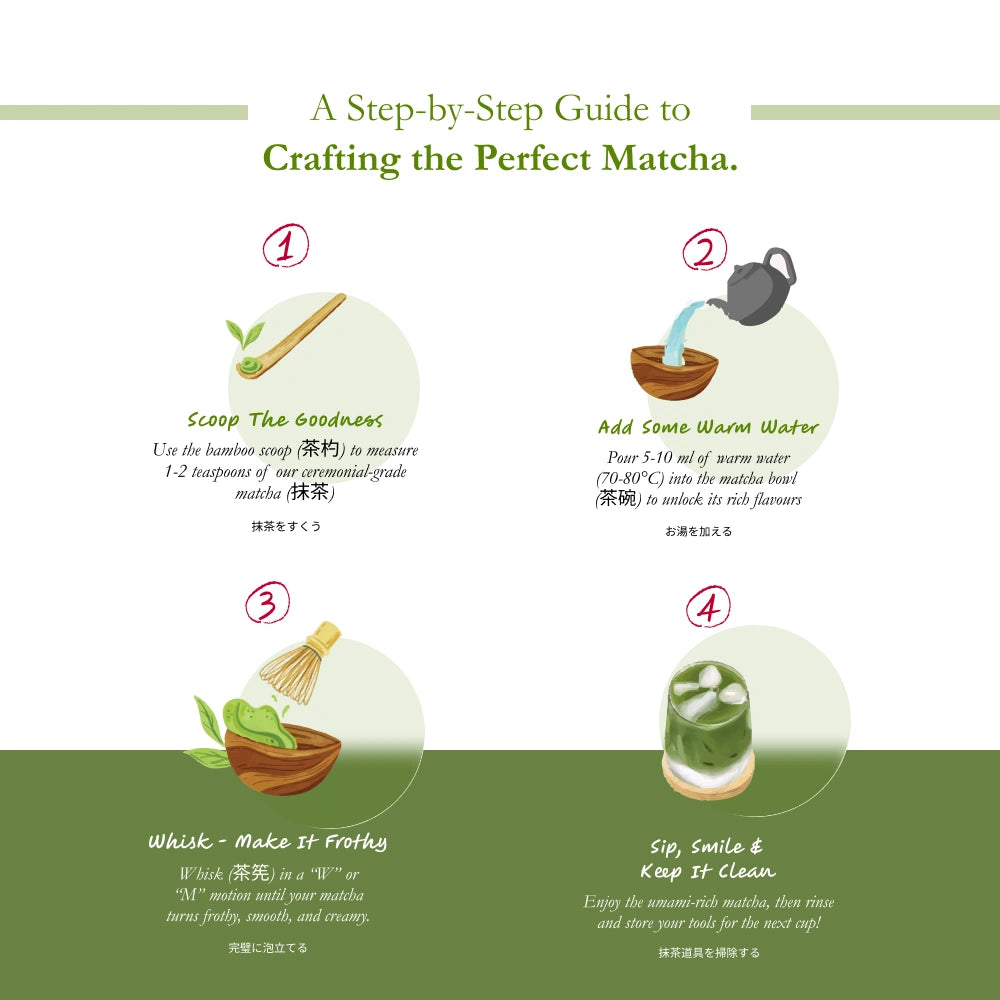 A Step-by-Step Guide to
Crafting the Perfect Matcha.

1

Scoop The Goodness

Use the bamboo scoop (茶杓) to measure 1-2 teaspoons of our ceremonial-grade matcha (抹茶)

抹茶をすくう

2

Add Some Warm Water

Pour 5-10 ml of warm water (70-80°C) into the matcha bowl (茶碗) to unlock its rich flavours

お湯を加える

3

Whisk - Make It Frothy

Whisk (茶筅) in a "W" or "M" motion until your matcha turns frothy, smooth, and creamy.

完璧に泡立てる

4

Sip, Smile & Keep It Clean

Enjoy the umami-rich matcha, then rinse and store your tools for the next cup!

抹茶道具を掃除する