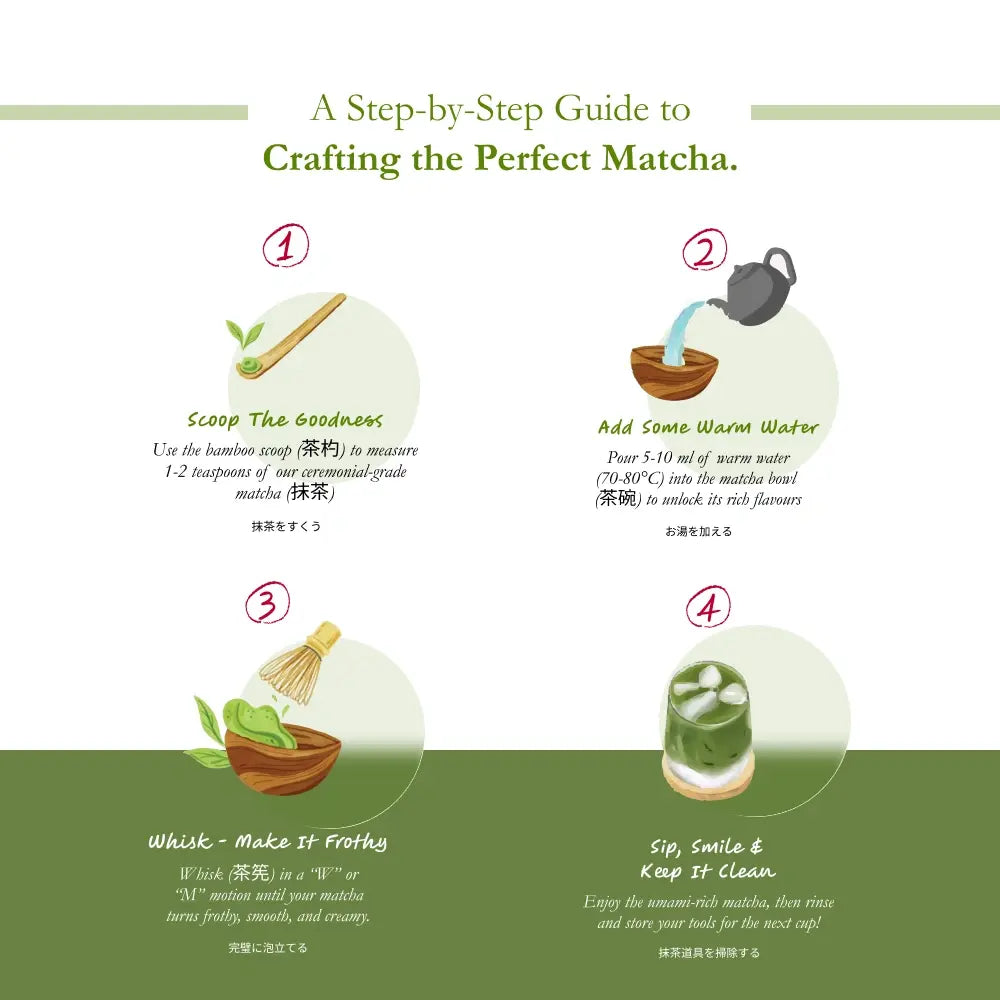 A Step-by-Step Guide to
Crafting the Perfect Matcha.

1

Scoop The Goodness

Use the bamboo scoop (茶杓) to measure 1-2 teaspoons of our ceremonial-grade matcha (抹茶)

抹茶をすくう

2

Add Some Warm Water

Pour 5-10 ml of warm water (70-80°C) into the matcha bowl (茶碗) to unlock its rich flavours

お湯を加える

3

Whisk - Make It Frothy

Whisk (茶筅) in a "W" or "M" motion until your matcha turns frothy, smooth, and creamy.

完璧に泡立てる

4

Sip, Smile & Keep It Clean

Enjoy the umami-rich matcha, then rinse and store your tools for the next cup!

抹茶道具を掃除する